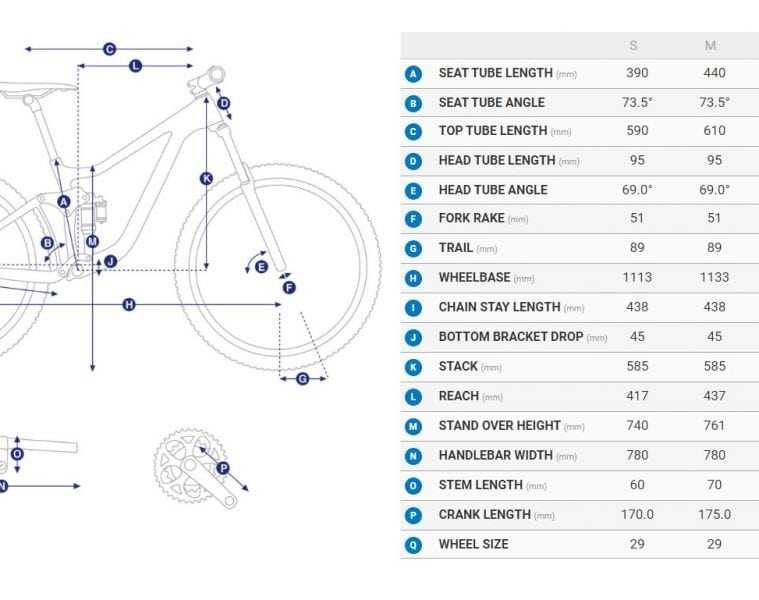 C
L
D
K
A
M
B
J
E
F
H
G
O
N
P

| | | S | M |
|---|---|---|---|
| A | SEAT TUBE LENGTH (mm) | 390 | 440 |
| B | SEAT TUBE ANGLE | 73.5° | 73.5° |
| C | TOP TUBE LENGTH (mm) | 590 | 610 |
| D | HEAD TUBE LENGTH (mm) | 95 | 95 |
| E | HEAD TUBE ANGLE | 69.0° | 69.0° |
| F | FORK RAKE (mm) | 51 | 51 |
| G | TRAIL (mm) | 89 | 89 |
| H | WHEELBASE (mm) | 1113 | 1133 |
| I | CHAIN STAY LENGTH (mm) | 438 | 438 |
| J | BOTTOM BRACKET DROP (mm) | 45 | 45 |
| K | STACK (mm) | 585 | 585 |
| L | REACH (mm) | 417 | 437 |
| M | STAND OVER HEIGHT (mm) | 740 | 761 |
| N | HANDLEBAR WIDTH (mm) | 780 | 780 |
| O | STEM LENGTH (mm) | 60 | 70 |
| P | CRANK LENGTH (mm) | 170.0 | 175.0 |
| Q | WHEEL SIZE | 29 | 29 |