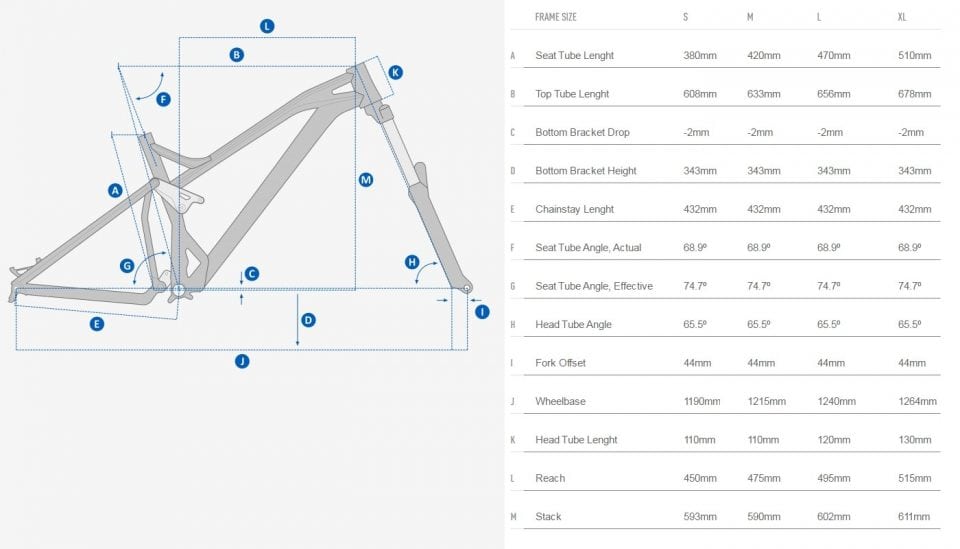 L
B
K
F
A
M
G
C
H
I
E
D
J

| | FRAME SIZE | S | M | L | XL |
|---|---|---|---|---|---|
| A | Seat Tube Lenght | 380mm | 420mm | 470mm | 510mm |
| B | Top Tube Lenght | 608mm | 633mm | 656mm | 678mm |
| C | Bottom Bracket Drop | -2mm | -2mm | -2mm | -2mm |
| D | Bottom Bracket Height | 343mm | 343mm | 343mm | 343mm |
| E | Chainstay Lenght | 432mm | 432mm | 432mm | 432mm |
| F | Seat Tube Angle, Actual | 68.9º | 68.9º | 68.9º | 68.9º |
| G | Seat Tube Angle, Effective | 74.7º | 74.7º | 74.7º | 74.7º |
| H | Head Tube Angle | 65.5º | 65.5º | 65.5º | 65.5º |
| I | Fork Offset | 44mm | 44mm | 44mm | 44mm |
| J | Wheelbase | 1190mm | 1215mm | 1240mm | 1264mm |
| K | Head Tube Lenght | 110mm | 110mm | 120mm | 130mm |
| L | Reach | 450mm | 475mm | 495mm | 515mm |
| M | Stack | 593mm | 590mm | 602mm | 611mm |